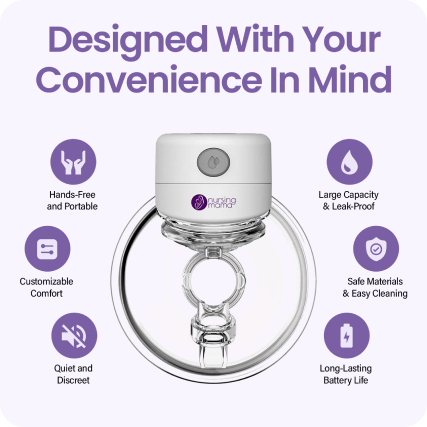 Designed With Your Convenience In Mind

Hands-Free and Portable

Customizable Comfort

Quiet and Discreet

nursing mama

Large Capacity & Leak-Proof

Safe Materials & Easy Cleaning

Long-Lasting Battery Life